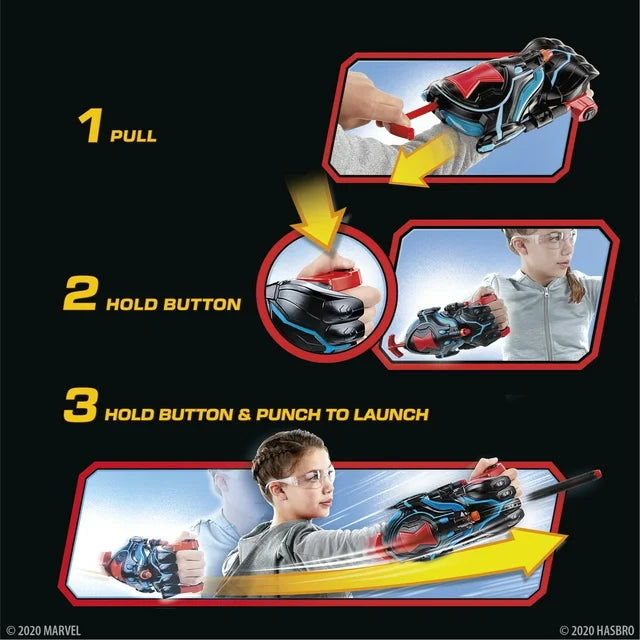 1 PULL

2 HOLD BUTTON

3 HOLD BUTTON & PUNCH TO LAUNCH

© 2020 MARVEL

© 2020 HASBRO